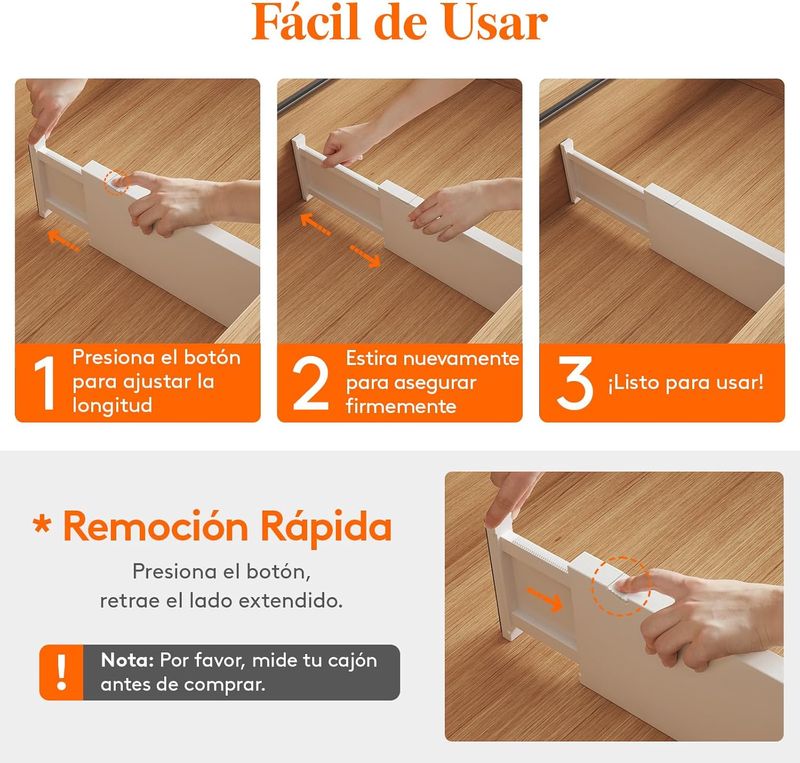 Fácil de Usar

1 Presiona el botón para ajustar la longitud

2 Estira nuevamente para asegurar firmemente

3 ¡Listo para usar!

* Remoción Rápida

Presiona el botón, retrae el lado extendido.

! Nota: Por favor, mide tu cajón antes de comprar.