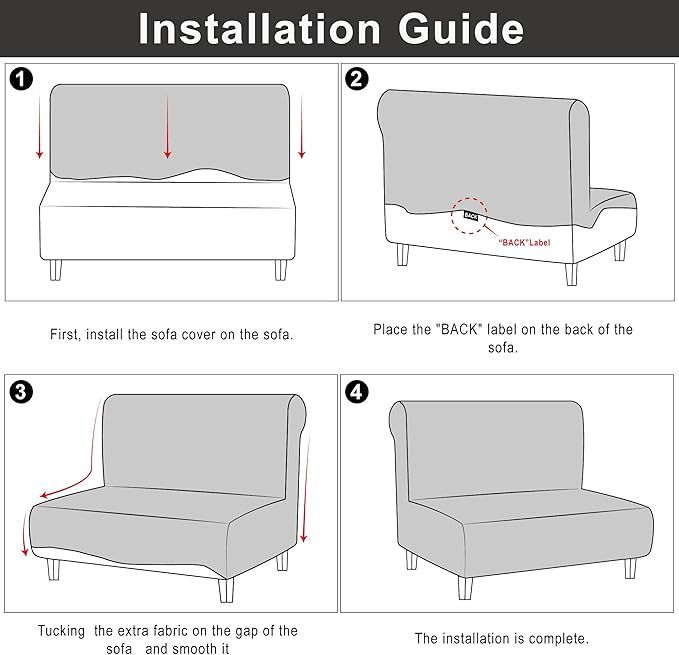 Installation Guide

1

First, install the sofa cover on the sofa.

2

BACK

"BACK"Label

Place the "BACK" label on the back of the sofa.

3

Tucking the extra fabric on the gap of the sofa and smooth it

4

The installation is complete.