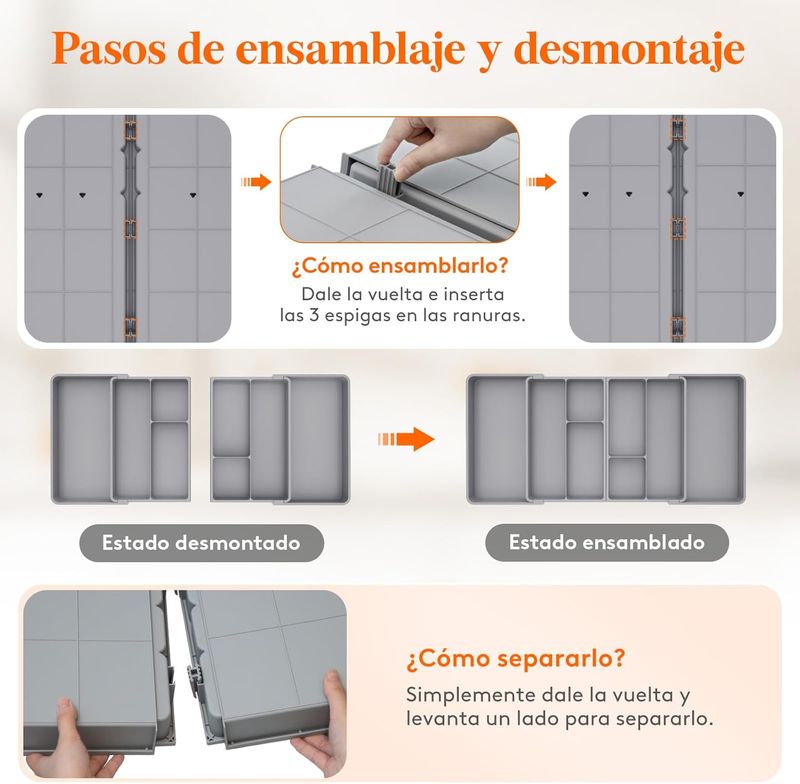 Pasos de ensamblaje y desmontaje

¿Cómo ensamblarlo?
Dale la vuelta e inserta las 3 espigas en las ranuras.

Estado desmontado

Estado ensamblado

¿Cómo separarlo?
Simplemente dale la vuelta y levanta un lado para separarlo.